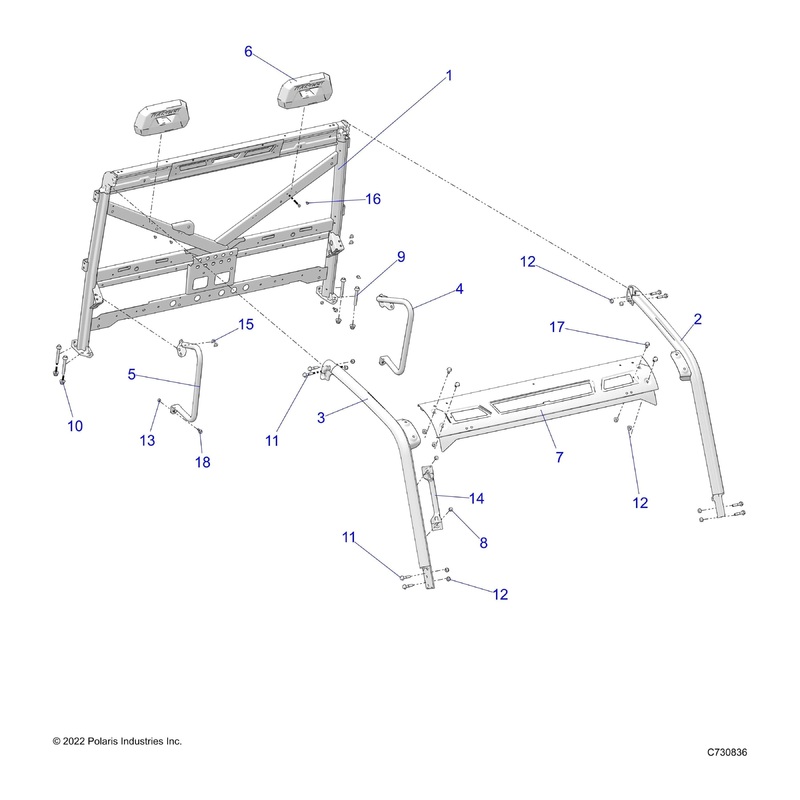 6
1
16
9
4
12
2
17
15
5
10
13
18
11
3
7
12
14
8
11
12

© 2022 Polaris Industries Inc.
C730836