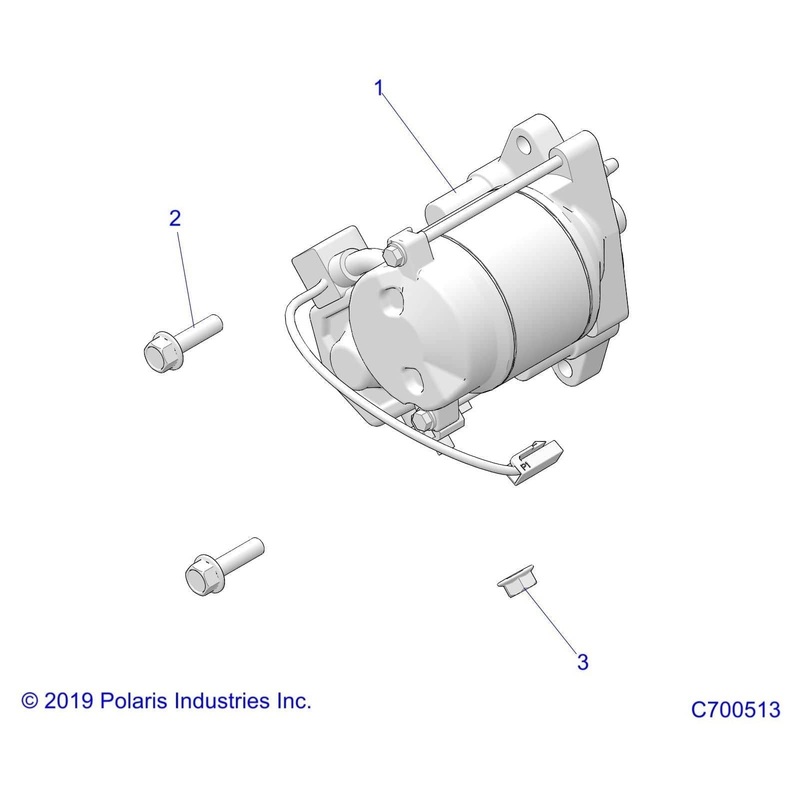 1

2

P1

3

© 2019 Polaris Industries Inc.

C700513